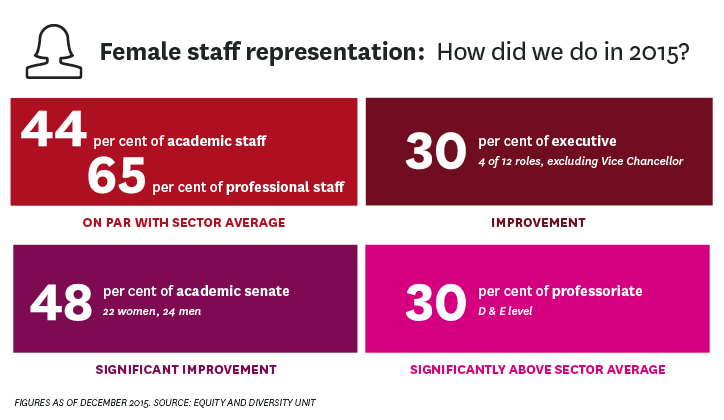 Female staff representation: How did we do in 2015?

44 per cent of academic staff
65 per cent of professional staff

ON PAR WITH SECTOR AVERAGE

30 per cent of executive
4 of 12 roles, excluding Vice Chancellor

IMPROVEMENT

48 per cent of academic senate
22 women, 24 men

SIGNIFICANT IMPROVEMENT

30 per cent of professoriate
D & E level

SIGNIFICANTLY ABOVE SECTOR AVERAGE

FIGURES AS OF DECEMBER 2015. SOURCE: EQUITY AND DIVERSITY UNIT